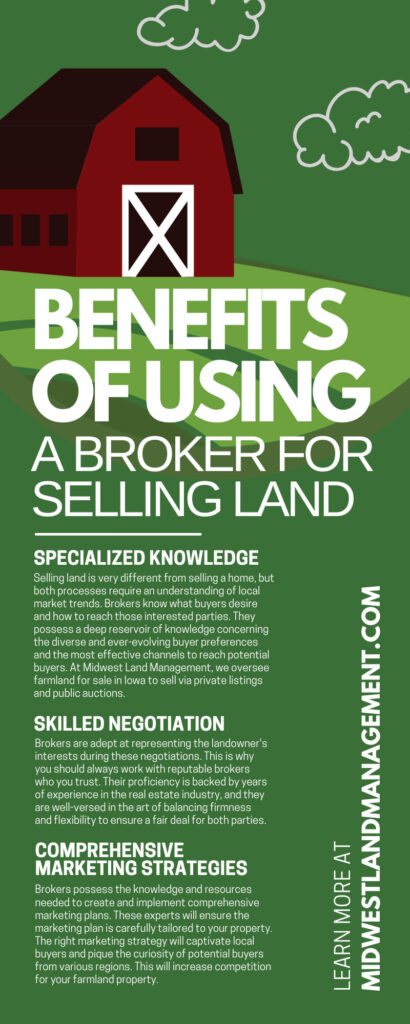 BENEFITS OF USING A BROKER FOR SELLING LAND

SPECIALIZED KNOWLEDGE

Selling land is very different from selling a home, but both processes require an understanding of local market trends. Brokers know what buyers desire and how to reach those interested parties. They possess a deep reservoir of knowledge concerning the diverse and ever-evolving buyer preferences and the most effective channels to reach potential buyers. At Midwest Land Management, we oversee farmland for sale in Iowa to sell via private listings and public auctions.

SKILLED NEGOTIATION

Brokers are adept at representing the landowner's interests during these negotiations. This is why you should always work with reputable brokers who you trust. Their proficiency is backed by years of experience in the real estate industry, and they are well-versed in the art of balancing firmness and flexibility to ensure a fair deal for both parties.

COMPREHENSIVE MARKETING STRATEGIES

Brokers possess the knowledge and resources needed to create and implement comprehensive marketing plans. These experts will ensure the marketing plan is carefully tailored to your property. The right marketing strategy will captivate local buyers and pique the curiosity of potential buyers from various regions. This will increase competition for your farmland property.

LEARN MORE AT MIDWESTLANDMANAGEMENT.COM