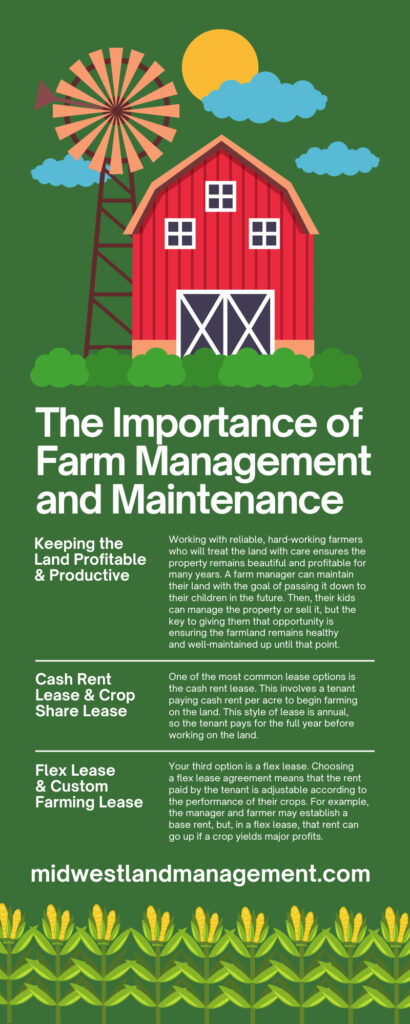 The Importance of Farm Management and Maintenance

Keeping the Land Profitable & Productive

Working with reliable, hard-working farmers who will treat the land with care ensures the property remains beautiful and profitable for many years. A farm manager can maintain their land with the goal of passing it down to their children in the future. Then, their kids can manage the property or sell it, but the key to giving them that opportunity is ensuring the farmland remains healthy and well-maintained up until that point.

Cash Rent Lease & Crop Share Lease

One of the most common lease options is the cash rent lease. This involves a tenant paying cash rent per acre to begin farming on the land. This style of lease is annual, so the tenant pays for the full year before working on the land.

Flex Lease & Custom Farming Lease

Your third option is a flex lease. Choosing a flex lease agreement means that the rent paid by the tenant is adjustable according to the performance of their crops. For example, the manager and farmer may establish a base rent, but, in a flex lease, that rent can go up if a crop yields major profits.

midwestlandmanagement.com