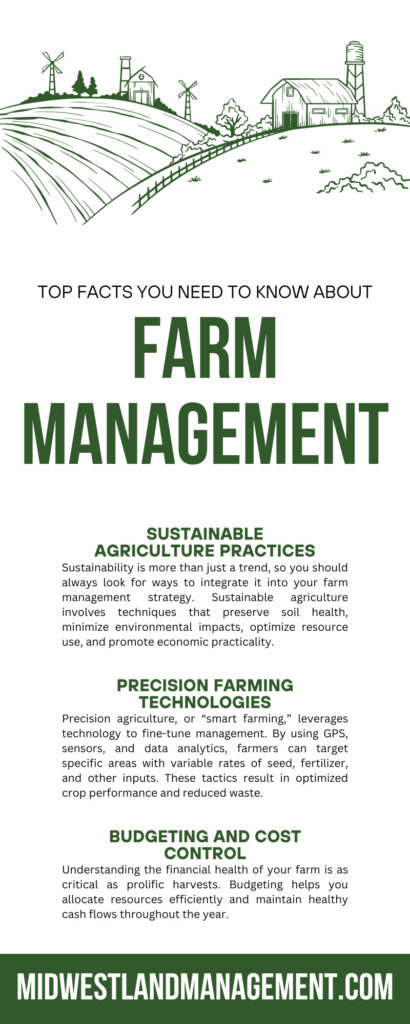 TOP FACTS YOU NEED TO KNOW ABOUT

FARM MANAGEMENT

SUSTAINABLE AGRICULTURE PRACTICES

Sustainability is more than just a trend, so you should always look for ways to integrate it into your farm management strategy. Sustainable agriculture involves techniques that preserve soil health, minimize environmental impacts, optimize resource use, and promote economic practicality.

PRECISION FARMING TECHNOLOGIES

Precision agriculture, or “smart farming,” leverages technology to fine-tune management. By using GPS, sensors, and data analytics, farmers can target specific areas with variable rates of seed, fertilizer, and other inputs. These tactics result in optimized crop performance and reduced waste.

BUDGETING AND COST CONTROL

Understanding the financial health of your farm is as critical as prolific harvests. Budgeting helps you allocate resources efficiently and maintain healthy cash flows throughout the year.

MIDWESTLANDMANAGEMENT.COM